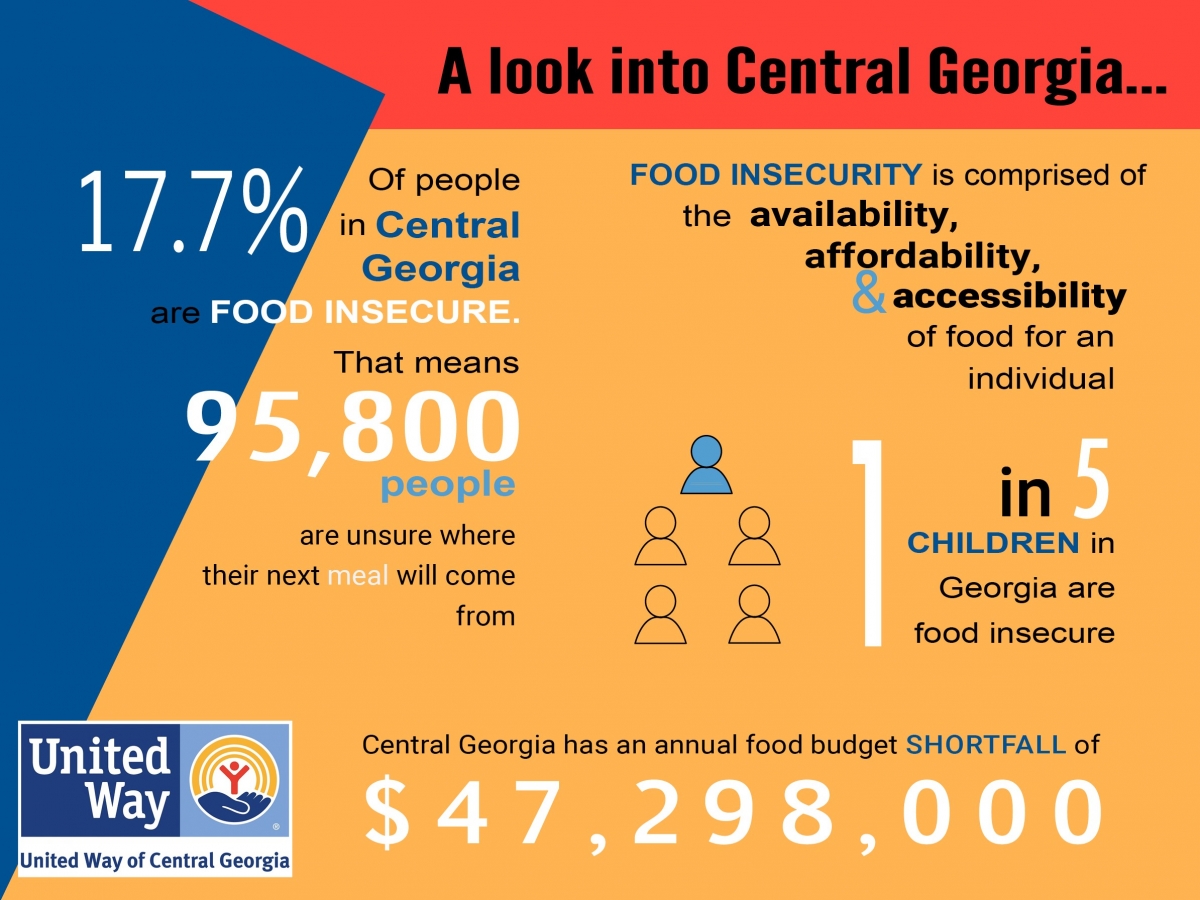 A look into Central Georgia...

17.7% Of people in Central Georgia are FOOD INSECURE.

That means 95,800 people are unsure where their next meal will come from

FOOD INSECURITY is comprised of the availability, affordability, & accessibility of food for an individual

1 in 5 CHILDREN in Georgia are food insecure

United Way

United Way of Central Georgia

Central Georgia has an annual food budget SHORTFALL of

$47,298,000